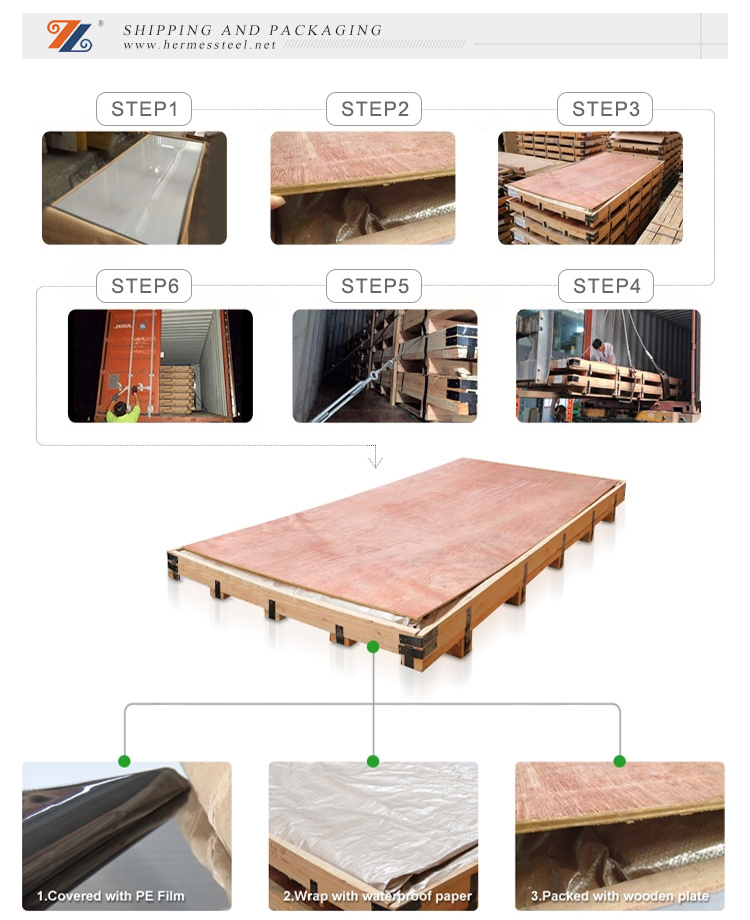 SHIPPING AND PACKAGING
www.hermessteel.net

STEP1
STEP2
STEP3
STEP6
STEP5
STEP4

1.Covered with PE Film
2.Wrap with waterproof paper
3.Packed with wooden plate