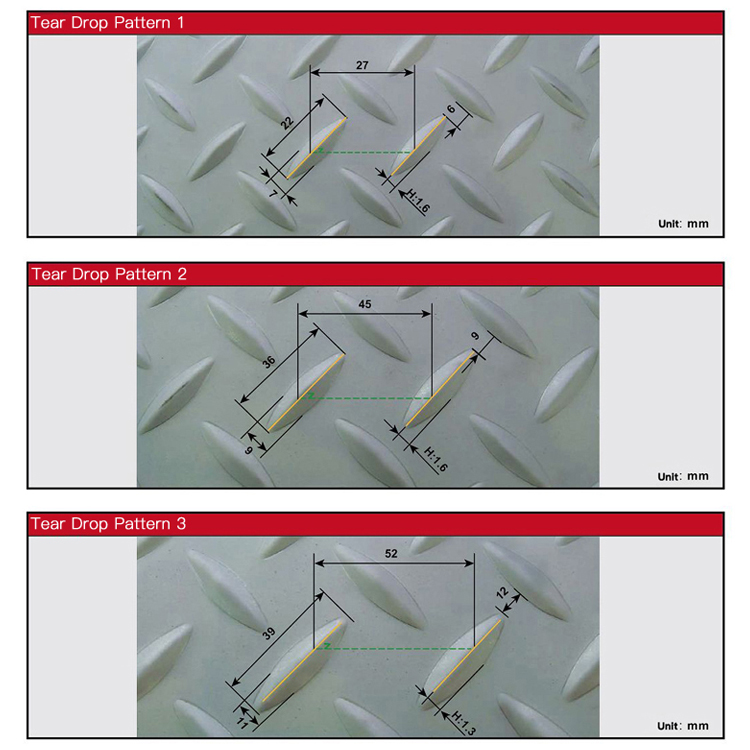 Tear Drop Pattern 1

27

22

6

7

H:1.6

Unit: mm

Tear Drop Pattern 2

45

36

9

9

H:1.6

Unit: mm

Tear Drop Pattern 3

52

39

12

11

H:1.3

Unit: mm